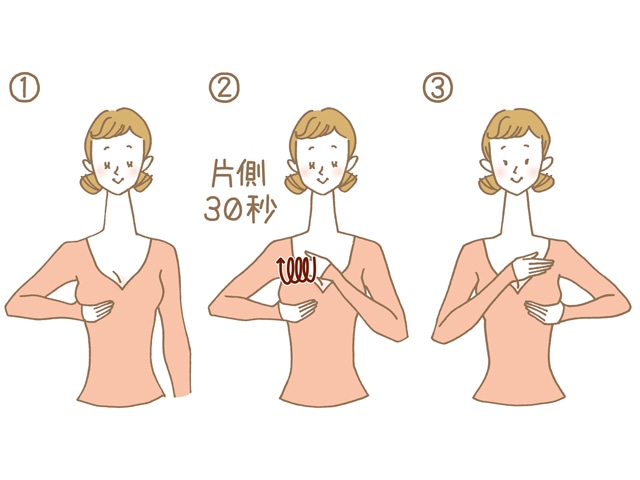 ①

②

片側
30秒

③