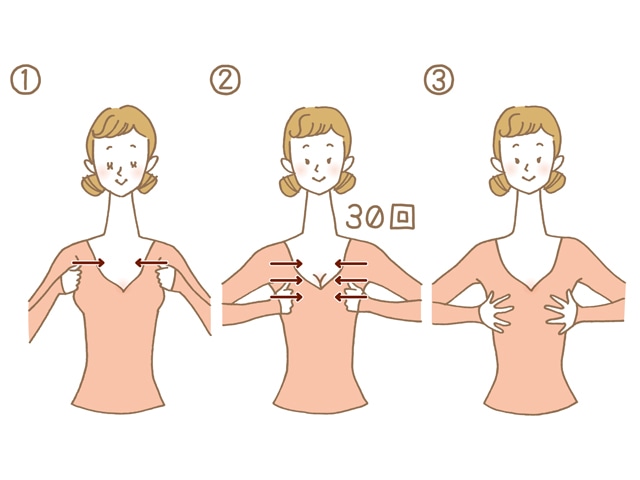 ①

②

30回

③