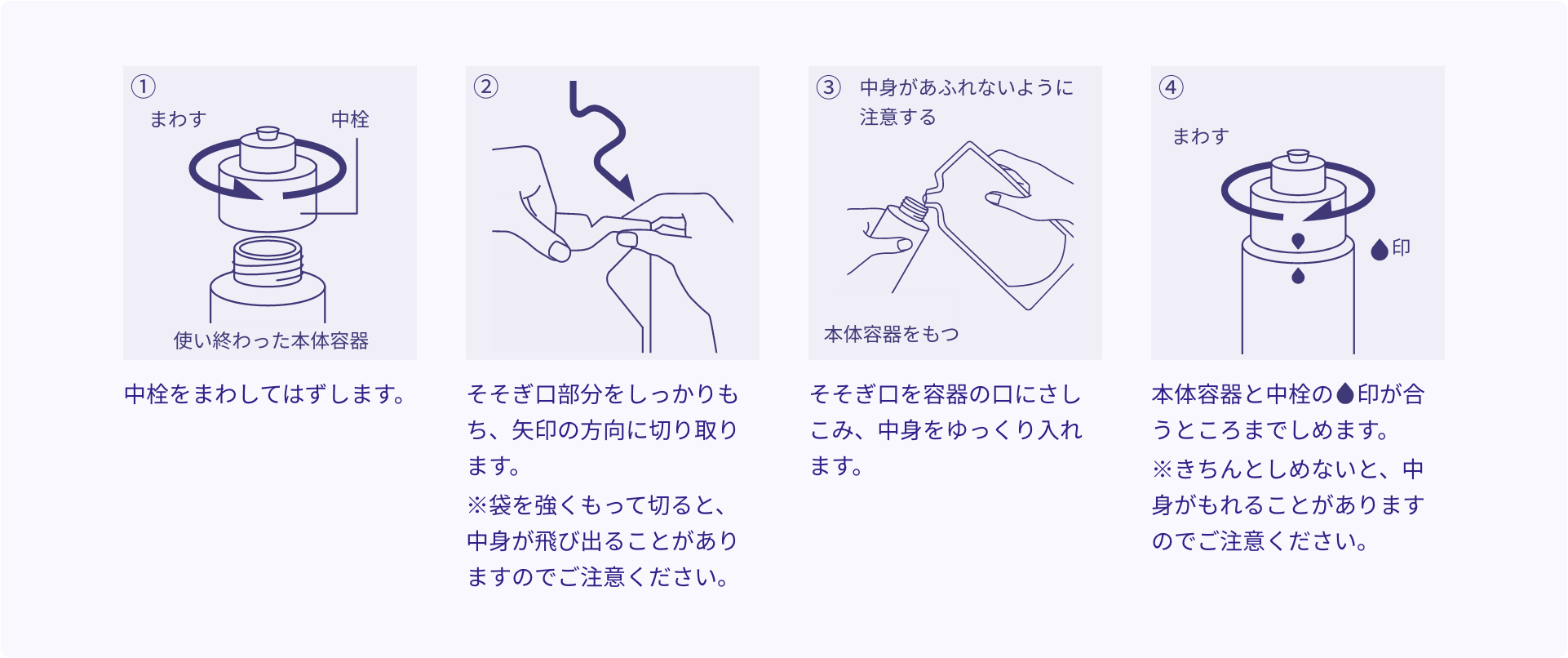 ①
まわす
中栓
使い終わった本体容器

中栓をまわしてはずします。

②

そそぎ口部分をしっかりもち、矢印の方向に切り取ります。
※袋を強くもって切ると、中身が飛び出ることがありますのでご注意ください。

③ 中身があふれないように注意する
本体容器をもつ

そそぎ口を容器の口にさしこみ、中身をゆっくり入れます。

④
まわす
印

本体容器と中栓の印が合うところまでしめます。
※きちんとしめないと、中身がもれることがありますのでご注意ください。