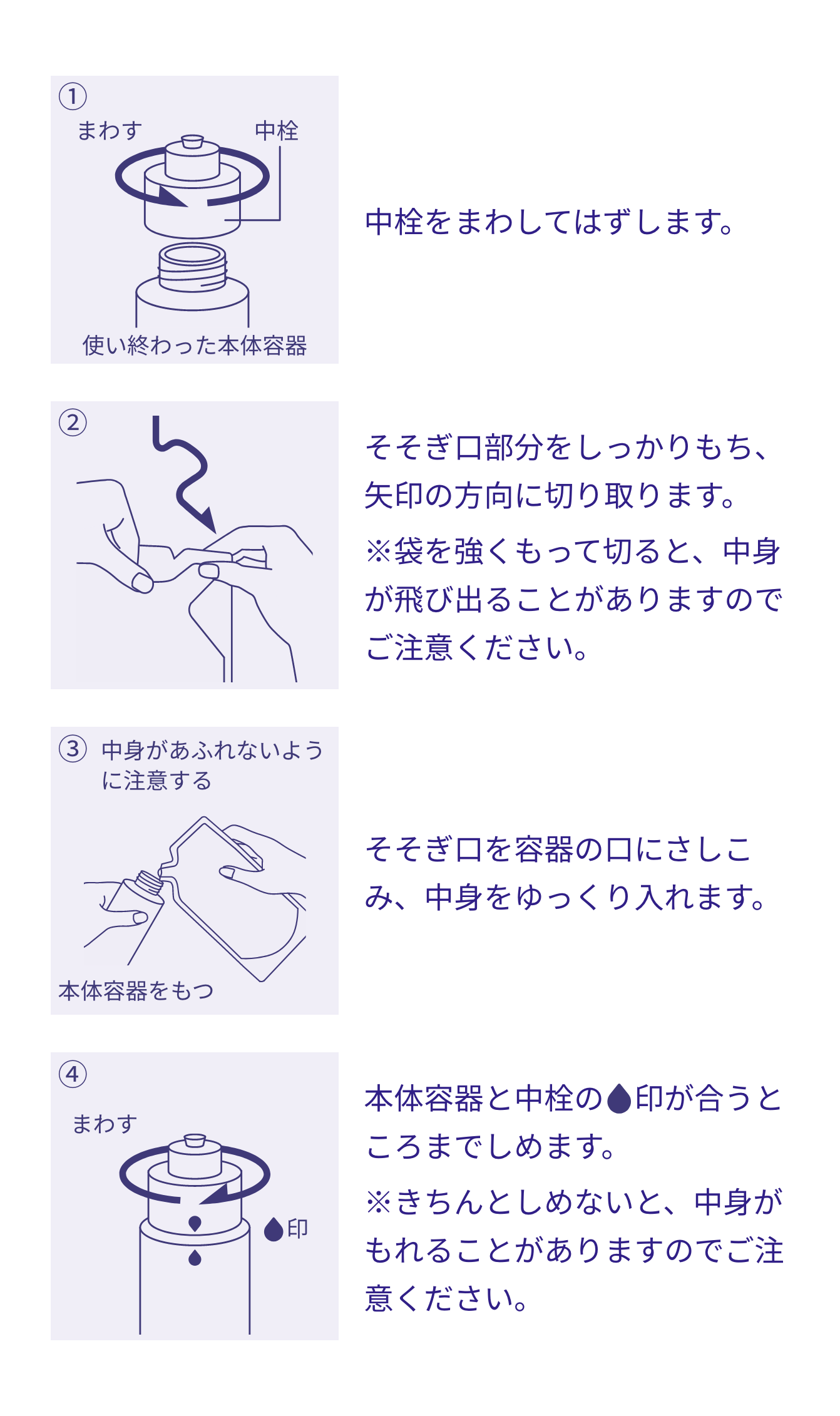 ①
まわす
中栓
使い終わった本体容器

中栓をまわしてはずします。

②

そそぎ口部分をしっかりもち、矢印の方向に切り取ります。
※袋を強くもって切ると、中身が飛び出ることがありますのでご注意ください。

③ 中身があふれないように注意する
本体容器をもつ

そそぎ口を容器の口にさしこみ、中身をゆっくり入れます。

④
まわす
印

本体容器と中栓の印が合うところまでしめます。
※きちんとしめないと、中身がもれることがありますのでご注意ください。