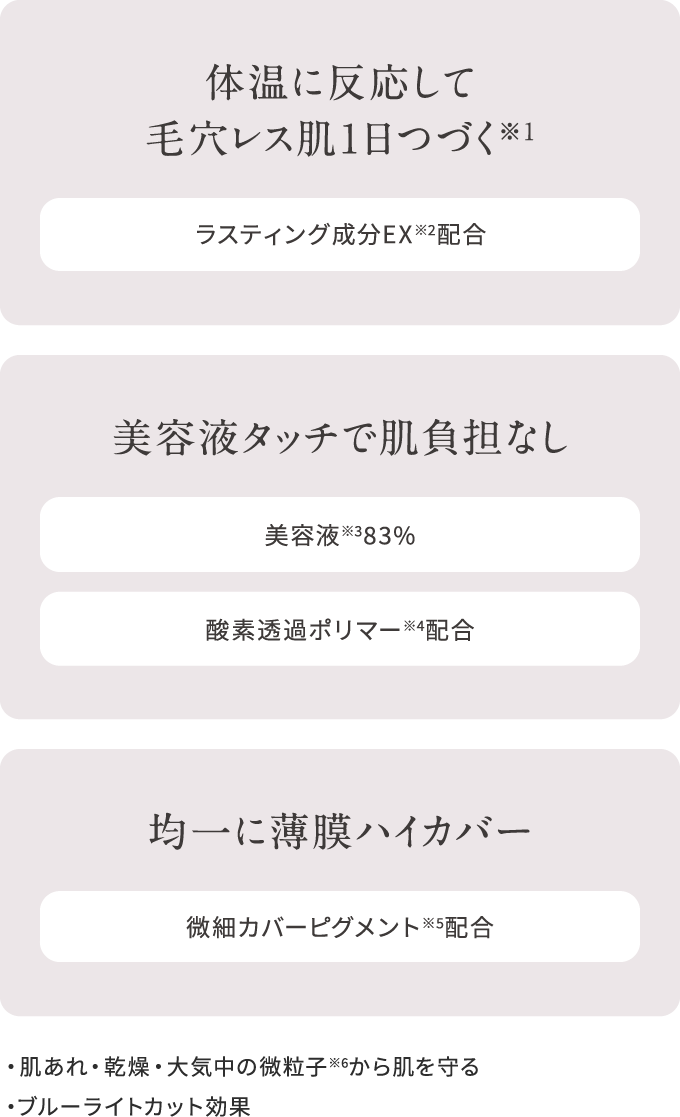 体温に反応して
毛穴レス肌1日つづく※1

ラスティング成分EX※2配合

美容液タッチで肌負担なし

美容液※383%

酸素透過ポリマー※4配合

均一に薄膜ハイカバー

微細カバーピグメント※5配合

・肌あれ・乾燥・大気中の微粒子※6から肌を守る
・ブルーライトカット効果