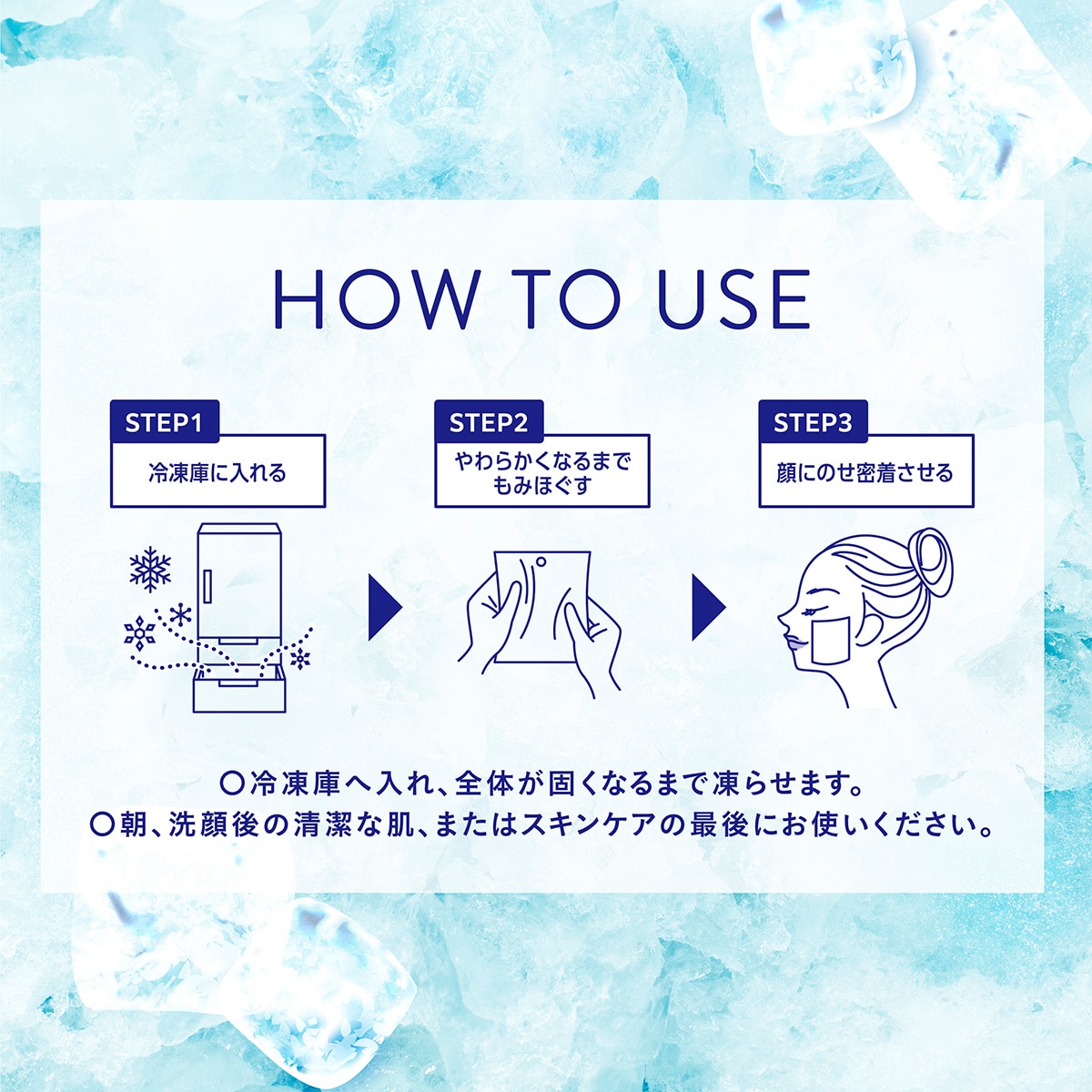 HOW TO USE

STEP1
冷凍庫に入れる

STEP2
やわらかくなるまでもみほぐす

STEP3
顔にのせ密着させる

○冷凍庫へ入れ、全体が固くなるまで凍らせます。
○朝、洗顔後の清潔な肌、またはスキンケアの最後にお使いください。